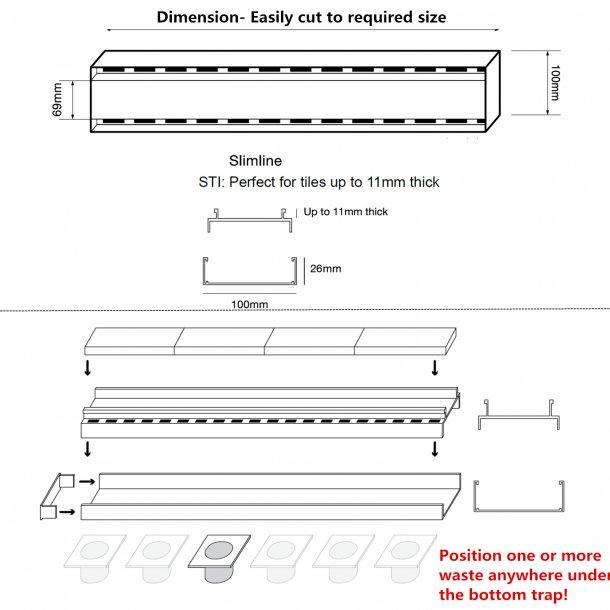 Dimension- Easily cut to required size

69mm

100mm

Slimline

STI: Perfect for tiles up to 11mm thick

Up to 11mm thick

26mm

100mm

Position one or more waste anywhere under the bottom trap!