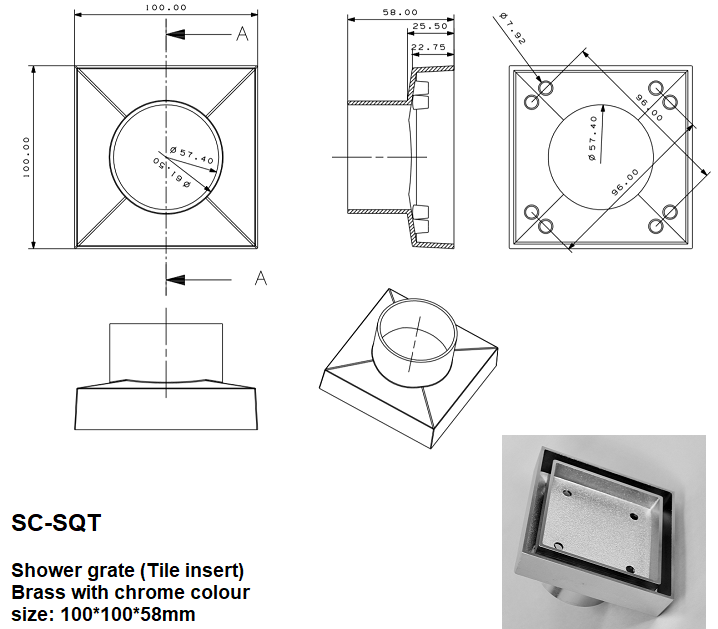 100.00

A

100.00

Ø57.40

Ø61.50

A

58.00

25.50

22.75

Ø7.92

96.00

Ø57.40

96.00

SC-SQT

Shower grate (Tile insert)
Brass with chrome colour
size: 100*100*58mm