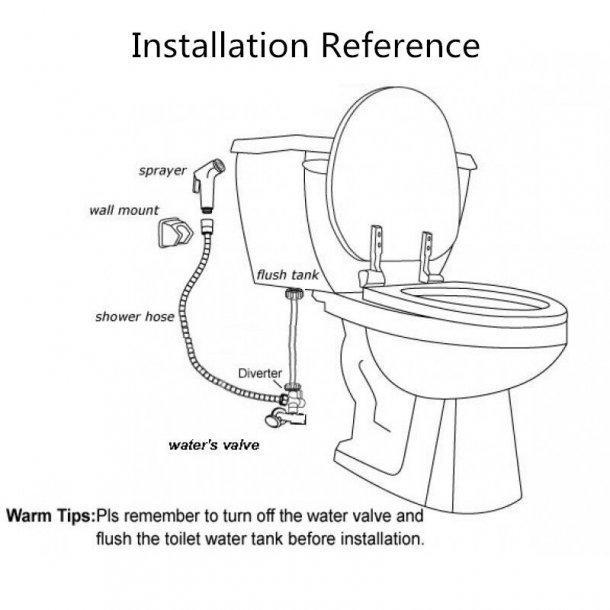 Installation Reference

sprayer

wall mount

flush tank

shower hose

Diverter

water's valve

Warm Tips:Pls remember to turn off the water valve and flush the toilet water tank before installation.